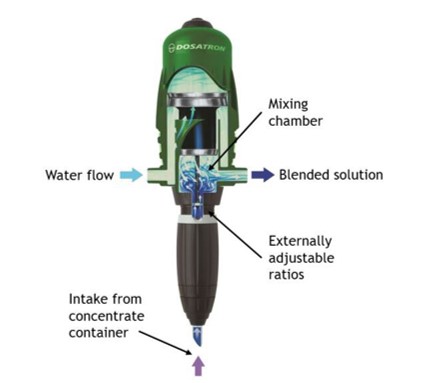 DOSATRON

Mixing chamber

Water flow

Blended solution

Externally adjustable ratios

Intake from concentrate container